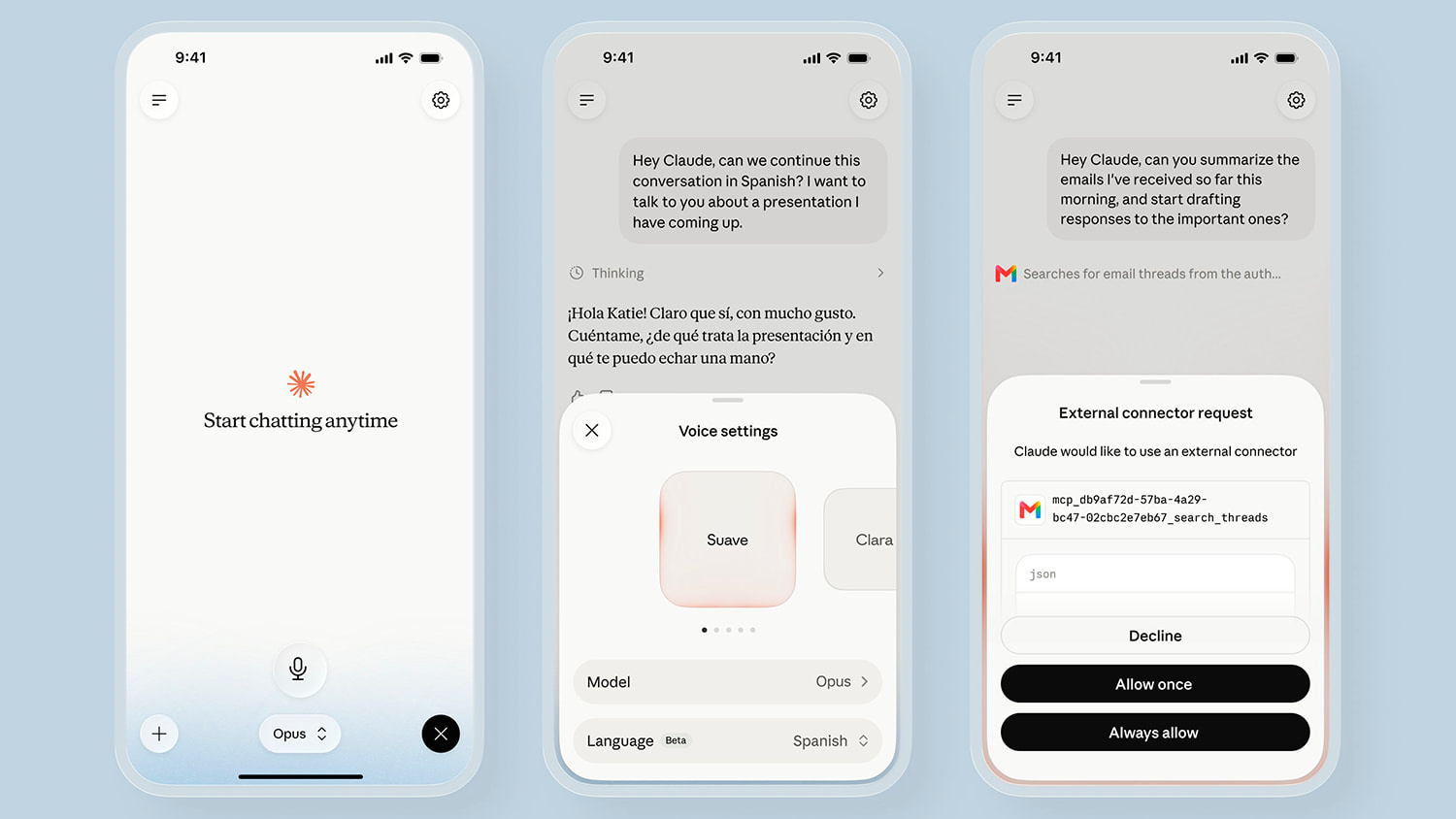 9:41

Start chatting anytime

Opus

9:41

Hey Claude, can we continue this conversation in Spanish? I want to talk to you about a presentation I have coming up.

Thinking

¡Hola Katie! Claro que sí, con mucho gusto. Cuéntame, ¿de qué trata la presentación y en qué te puedo echar una mano?

Voice settings

Suave

Clara

Model Opus

Language Beta Spanish

9:41

Hey Claude, can you summarize the emails I've received so far this morning, and start drafting responses to the important ones?

Searches for email threads from the auth...

External connector request

Claude would like to use an external connector

mcp_db9af72d-57ba-4a29-bc47-02cbc2e7eb67_search_threads

json

Decline

Allow once

Always allow